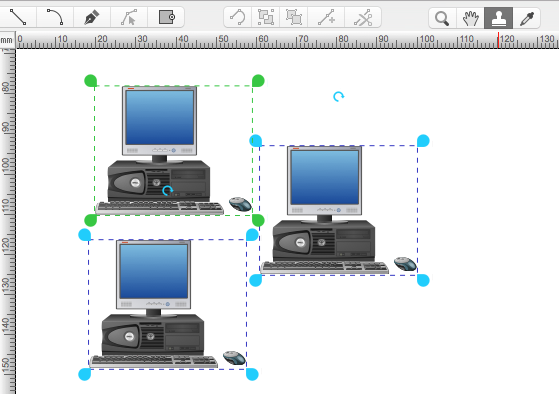 mm 0 10 20 30 40 50 60 70 80 90 100 110 120 130

80 90 100 110 120 130 140 150