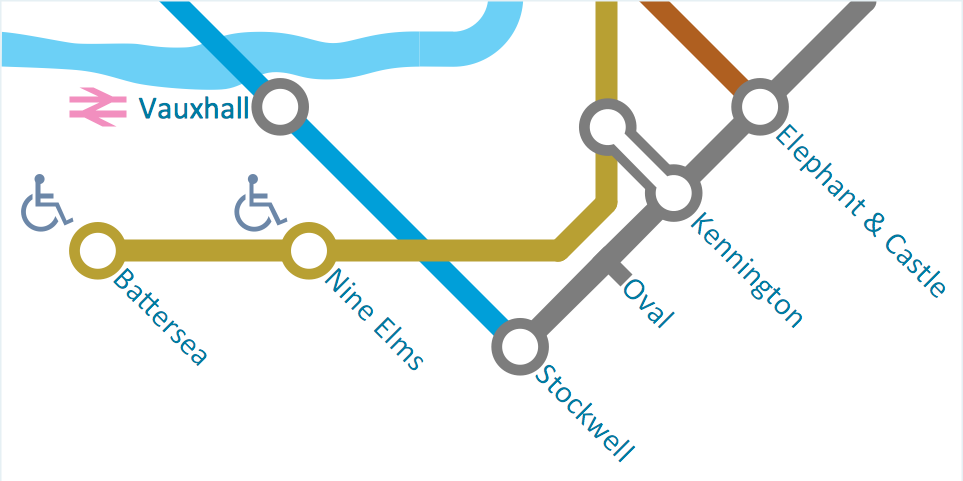 Vauxhall

Battersea

Nine Elms

Stockwell

Oval

Kennington

Elephant & Castle