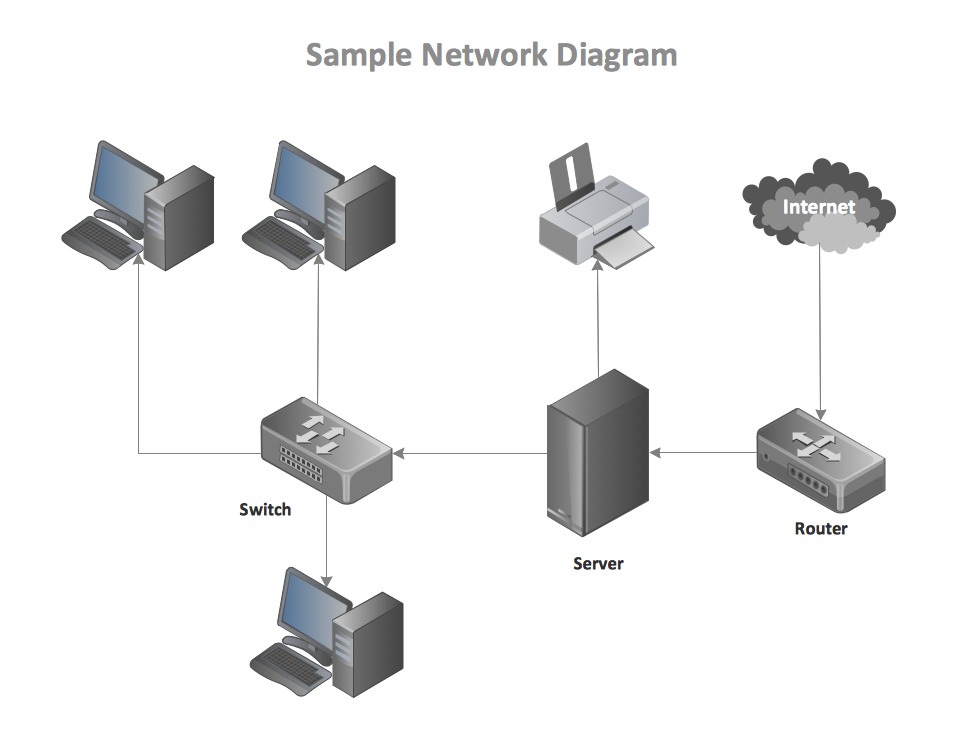 Sample Network Diagram

Internet

Switch

Server

Router