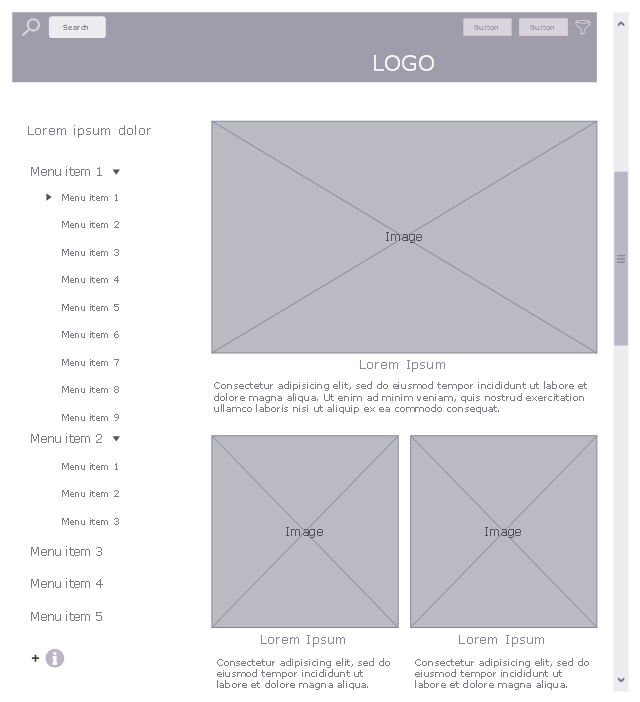 Search

Button Button

LOGO

Lorem ipsum dolor

Menu item 1

Menu item 1

Menu item 2

Menu item 3

Menu item 4

Menu item 5

Menu item 6

Menu item 7

Menu item 8

Menu item 9

Menu item 2

Menu item 1

Menu item 2

Menu item 3

Menu item 3

Menu item 4

Menu item 5

+

Image

Lorem Ipsum

Consectetur adipisicing elit, sed do eiusmod tempor incididunt ut labore et dolore magna aliqua. Ut enim ad minim veniam, quis nostrud exercitation ullamco laboris nisi ut aliquip ex ea commodo consequat.

Image

Lorem Ipsum

Consectetur adipisicing elit, sed do eiusmod tempor incididunt ut labore et dolore magna aliqua.

Image

Lorem Ipsum

Consectetur adipisicing elit, sed do eiusmod tempor incididunt ut labore et dolore magna aliqua.