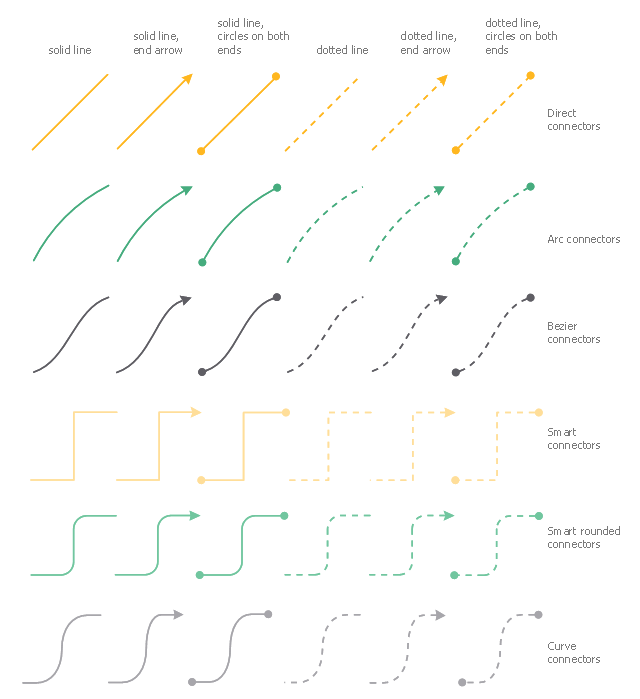 solid line

solid line, end arrow

solid line, circles on both ends

dotted line

dotted line, end arrow

dotted line, circles on both ends

Direct connectors

Arc connectors

Bezier connectors

Smart connectors

Smart rounded connectors

Curve connectors