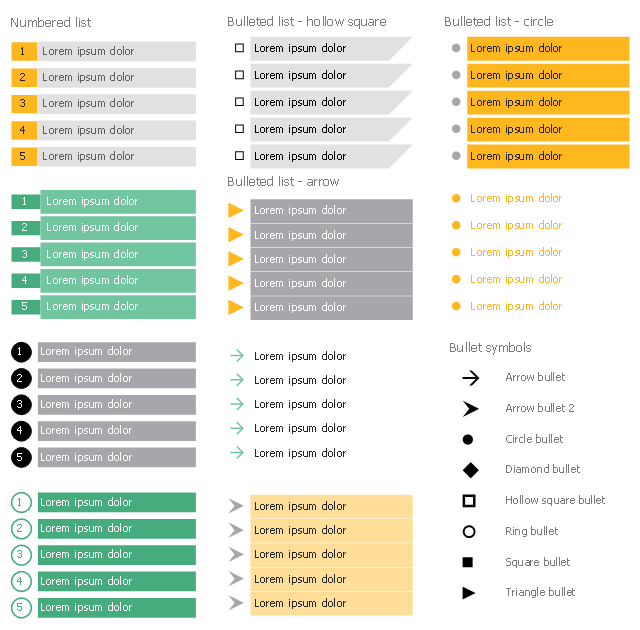 Numbered list

1 Lorem ipsum dolor
2 Lorem ipsum dolor
3 Lorem ipsum dolor
4 Lorem ipsum dolor
5 Lorem ipsum dolor

1 Lorem ipsum dolor
2 Lorem ipsum dolor
3 Lorem ipsum dolor
4 Lorem ipsum dolor
5 Lorem ipsum dolor

1 Lorem ipsum dolor
2 Lorem ipsum dolor
3 Lorem ipsum dolor
4 Lorem ipsum dolor
5 Lorem ipsum dolor

1 Lorem ipsum dolor
2 Lorem ipsum dolor
3 Lorem ipsum dolor
4 Lorem ipsum dolor
5 Lorem ipsum dolor

Bulleted list - hollow square

Lorem ipsum dolor
Lorem ipsum dolor
Lorem ipsum dolor
Lorem ipsum dolor
Lorem ipsum dolor

Bulleted list - arrow

Lorem ipsum dolor
Lorem ipsum dolor
Lorem ipsum dolor
Lorem ipsum dolor
Lorem ipsum dolor

Lorem ipsum dolor
Lorem ipsum dolor
Lorem ipsum dolor
Lorem ipsum dolor
Lorem ipsum dolor

Lorem ipsum dolor
Lorem ipsum dolor
Lorem ipsum dolor
Lorem ipsum dolor
Lorem ipsum dolor

Bulleted list - circle

Lorem ipsum dolor
Lorem ipsum dolor
Lorem ipsum dolor
Lorem ipsum dolor
Lorem ipsum dolor

Lorem ipsum dolor
Lorem ipsum dolor
Lorem ipsum dolor
Lorem ipsum dolor
Lorem ipsum dolor

Bullet symbols

Arrow bullet
Arrow bullet 2
Circle bullet
Diamond bullet
Hollow square bullet
Ring bullet
Square bullet
Triangle bullet