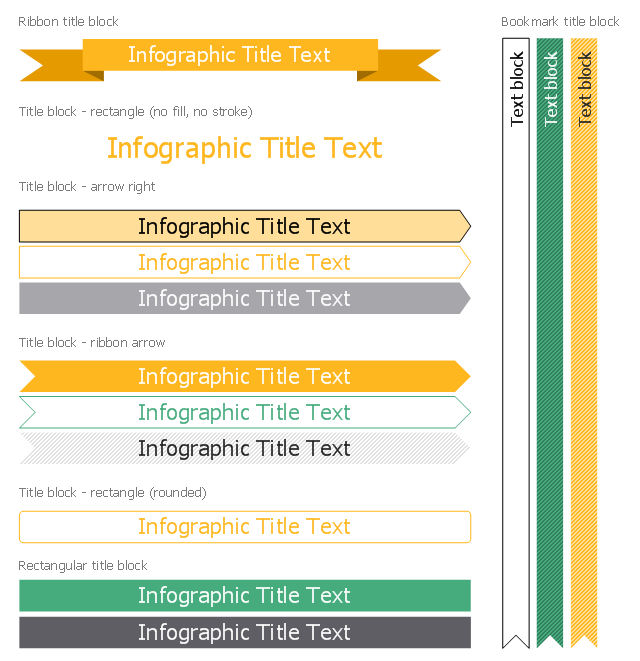 Ribbon title block

Infographic Title Text

Title block - rectangle (no fill, no stroke)

Infographic Title Text

Title block - arrow right

Infographic Title Text

Infographic Title Text

Infographic Title Text

Title block - ribbon arrow

Infographic Title Text

Infographic Title Text

Infographic Title Text

Title block - rectangle (rounded)

Infographic Title Text

Rectangular title block

Infographic Title Text

Infographic Title Text

Bookmark title block

Text block

Text block

Text block