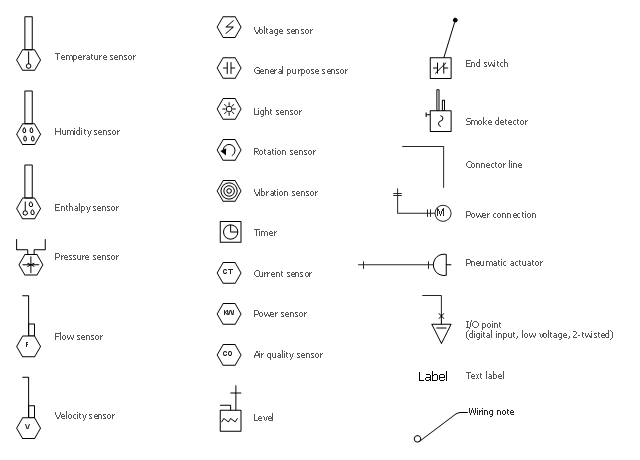 Temperature sensor

Humidity sensor

Enthalpy sensor

Pressure sensor

F
Flow sensor

V
Velocity sensor

Voltage sensor

General purpose sensor

Light sensor

Rotation sensor

Vibration sensor

Timer

CT
Current sensor

KW
Power sensor

CO
Air quality sensor

Level

End switch

Smoke detector

Connector line

M
Power connection

Pneumatic actuator

I/O point
(digital input, low voltage, 2-twisted)

Label
Text label

Wiring note