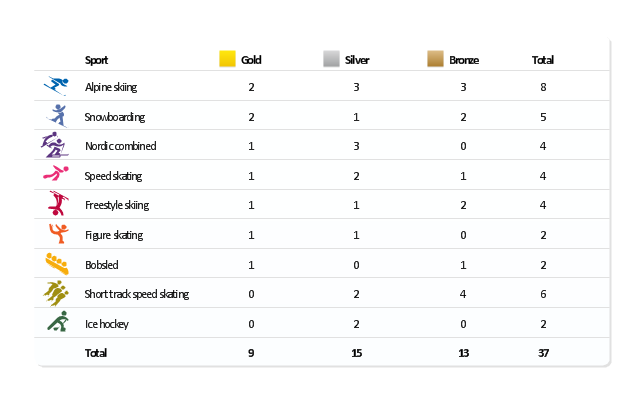 | Sport | Gold | Silver | Bronze | Total |
|---|---|---|---|---|
| Alpine skiing | 2 | 3 | 3 | 8 |
| Snowboarding | 2 | 1 | 2 | 5 |
| Nordic combined | 1 | 3 | 0 | 4 |
| Speed skating | 1 | 2 | 1 | 4 |
| Freestyle skiing | 1 | 1 | 2 | 4 |
| Figure skating | 1 | 1 | 0 | 2 |
| Bobsled | 1 | 0 | 1 | 2 |
| Short track speed skating | 0 | 2 | 4 | 6 |
| Ice hockey | 0 | 2 | 0 | 2 |
| Total | 9 | 15 | 13 | 37 |