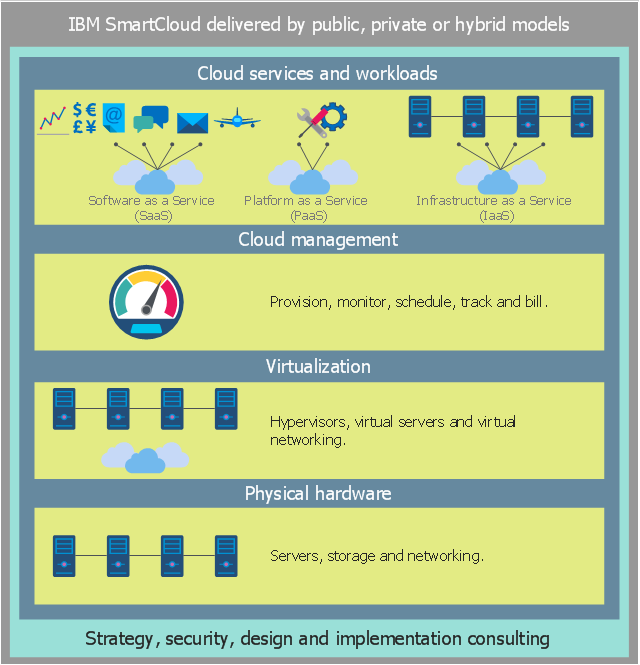 IBM SmartCloud delivered by public, private or hybrid models

Cloud services and workloads

$ €
£ ¥
@

Software as a Service
(SaaS)

Platform as a Service
(PaaS)

Infrastructure as a Service
(IaaS)

Cloud management

Provision, monitor, schedule, track and bill.

Virtualization

Hypervisors, virtual servers and virtual networking.

Physical hardware

Servers, storage and networking.

Strategy, security, design and implementation consulting