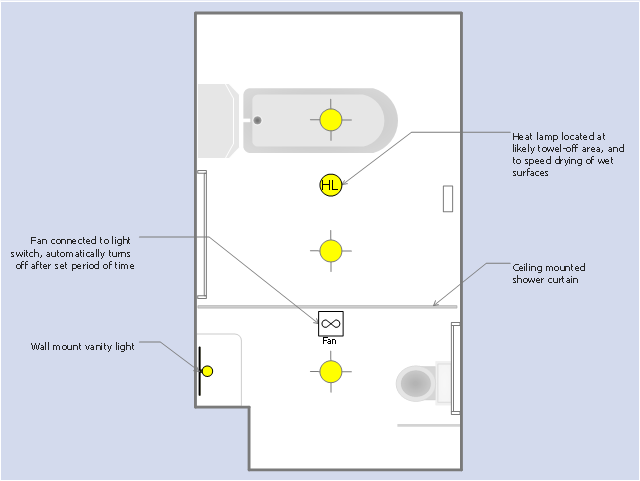 Heat lamp located at likely towel-off area, and to speed drying of wet surfaces

HL

Fan connected to light switch, automatically turns off after set period of time

Ceiling mounted shower curtain

Fan

Wall mount vanity light