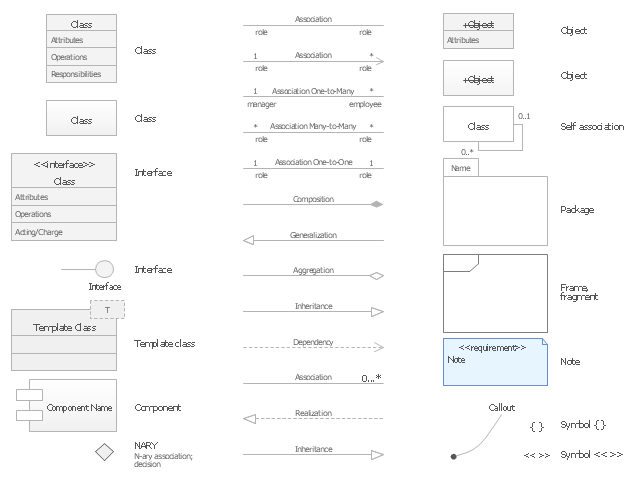 Class
Attributes
Operations
Responsibilities

Class

Class

Class

<<interface>>
Class
Attributes
Operations
Acting/Charge

Interface

Interface

Interface

T
Template Class

Template class

Component Name

Component

NARY
N-ary association; decision

Association
role role

1 Association *
role role

1 Association One-to-Many *
manager employee

* Association Many-to-Many *
role role

1 Association One-to-One 1
role role

Composition

Generalization

Aggregation

Inheritance

Dependency

Association 0...*

Realization

Inheritance

+Object
Attributes

Object

+Object

Object

Class 0..1
0..*

Self association

Name

Package

Frame, fragment

<<requirement>>
Note

Note

Callout

{ }

Symbol { }

<< >>

Symbol << >>