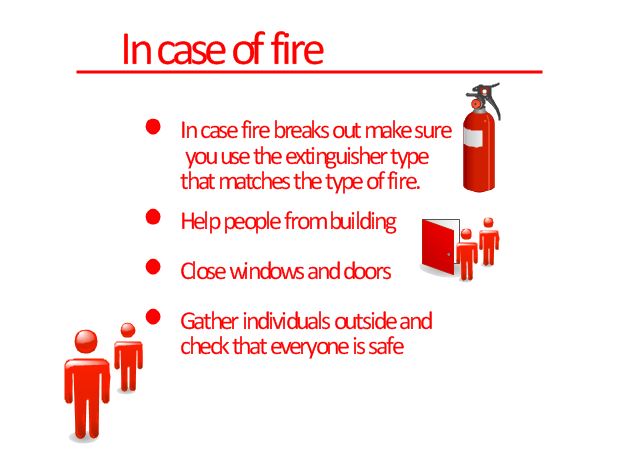 In case of fire

- In case fire breaks out make sure you use the extinguisher type that matches the type of fire.
- Help people from building
- Close windows and doors
- Gather individuals outside and check that everyone is safe