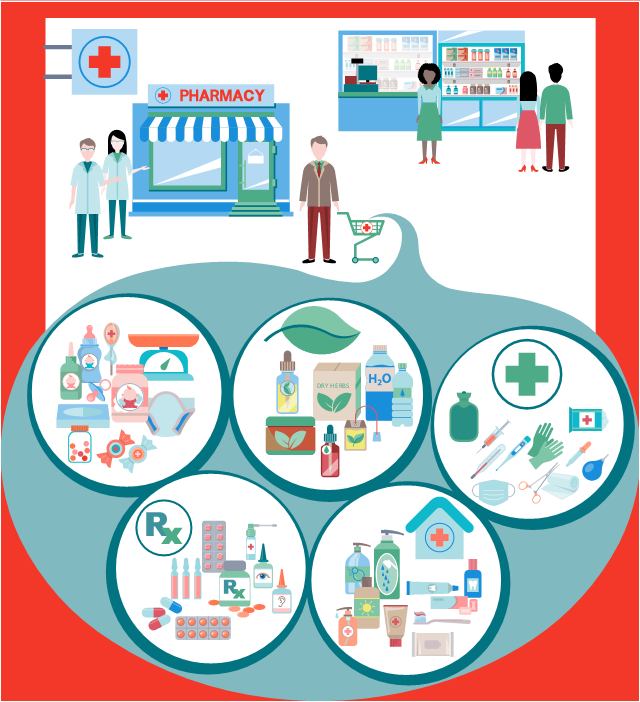 PHARMACY

DRY HERBS

$H_2O$

Rx

Rx