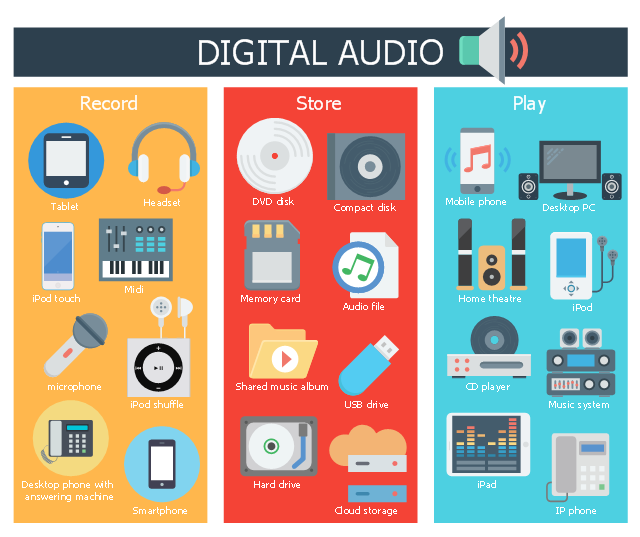 DIGITAL AUDIO

Record

Tablet

Headset

iPod touch

Midi

microphone

iPod shuffle

Desktop phone with answering machine

Smartphone

Store

DVD disk

Compact disk

Memory card

Audio file

Shared music album

USB drive

Hard drive

Cloud storage

Play

Mobile phone

Desktop PC

Home theatre

iPod

CD player

Music system

iPad

IP phone