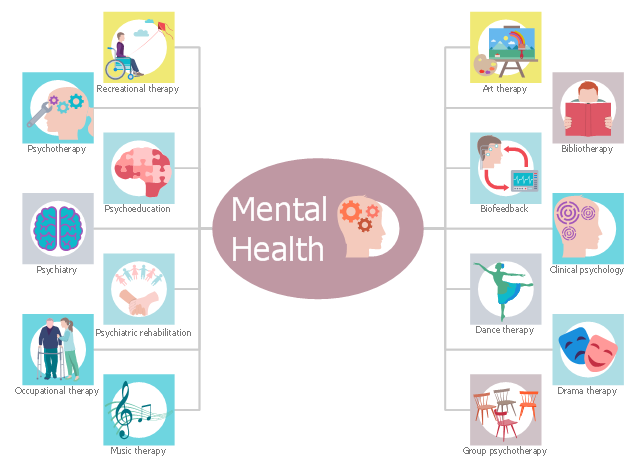 Mental Health

Recreational therapy

Psychotherapy

Psychoeducation

Psychiatry

Psychiatric rehabilitation

Occupational therapy

Music therapy

Art therapy

Bibliotherapy

Biofeedback

Clinical psychology

Dance therapy

Drama therapy

Group psychotherapy