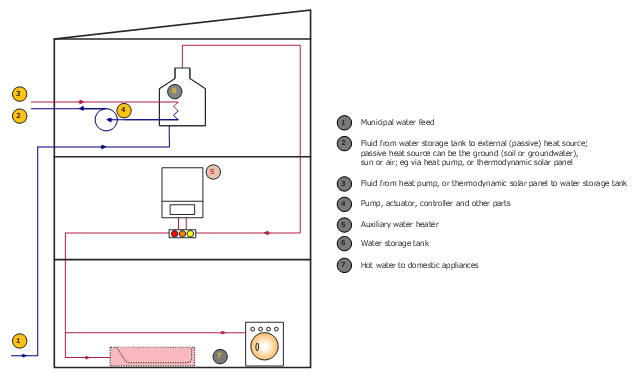 3
2
4
6
5
1
7

1 Municipal water feed

2 Fluid from water storage tank to external (passive) heat source; passive heat source can be the ground (soil or groundwater), sun or air; eg via heat pump, or thermodynamic solar panel

3 Fluid from heat pump, or thermodynamic solar panel to water storage tank

4 Pump, actuator, controller and other parts

5 Auxiliary water heater

6 Water storage tank

7 Hot water to domestic appliances