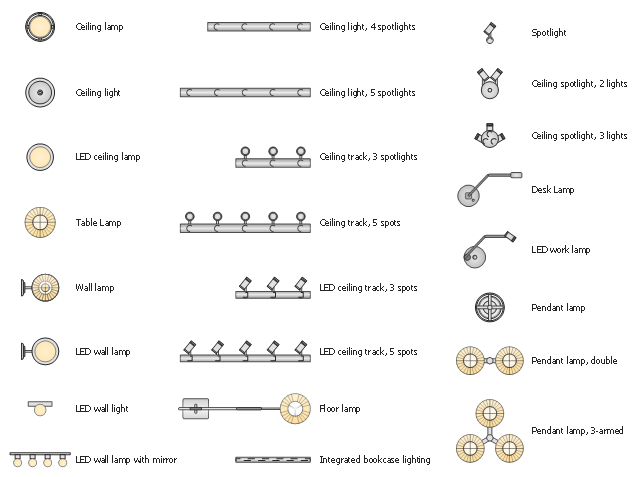 Ceiling lamp

Ceiling light

LED ceiling lamp

Table Lamp

Wall lamp

LED wall lamp

LED wall light

LED wall lamp with mirror

Ceiling light, 4 spotlights

Ceiling light, 5 spotlights

Ceiling track, 3 spotlights

Ceiling track, 5 spots

LED ceiling track, 3 spots

LED ceiling track, 5 spots

Floor lamp

Integrated bookcase lighting

Spotlight

Ceiling spotlight, 2 lights

Ceiling spotlight, 3 lights

Desk Lamp

LED work lamp

Pendant lamp

Pendant lamp, double

Pendant lamp, 3-armed