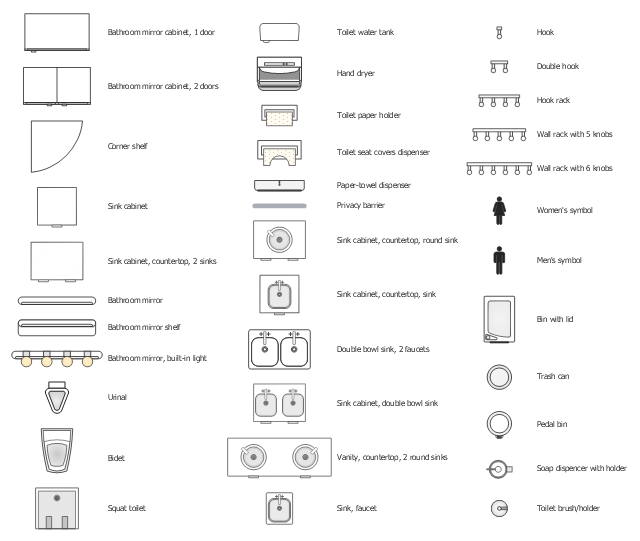 Bathroom mirror cabinet, 1 door

Bathroom mirror cabinet, 2 doors

Corner shelf

Sink cabinet

Sink cabinet, countertop, 2 sinks

Bathroom mirror

Bathroom mirror shelf

Bathroom mirror, built-in light

Urinal

Bidet

Squat toilet

Toilet water tank

Hand dryer

Toilet paper holder

Toilet seat covers dispenser

Paper-towel dispenser

Privacy barrier

Sink cabinet, countertop, round sink

Sink cabinet, countertop, sink

Double bowl sink, 2 faucets

Sink cabinet, double bowl sink

Vanity, countertop, 2 round sinks

Sink, faucet

Hook

Double hook

Hook rack

Wall rack with 5 knobs

Wall rack with 6 knobs

Women's symbol

Men's symbol

Bin with lid

Trash can

Pedal bin

Soap dispencer with holder

Toilet brush/holder