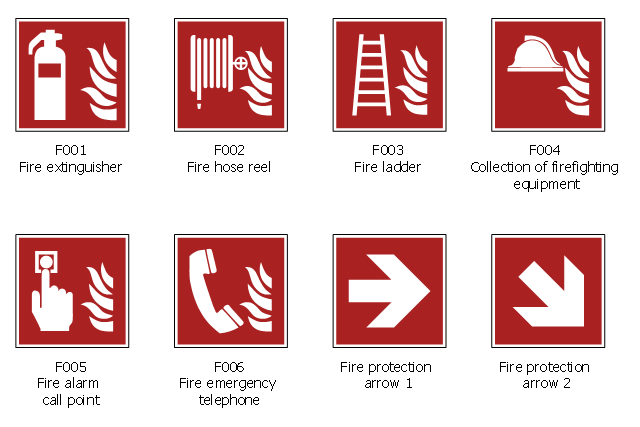 F001
Fire extinguisher

F002
Fire hose reel

F003
Fire ladder

F004
Collection of firefighting equipment

F005
Fire alarm call point

F006
Fire emergency telephone

Fire protection arrow 1

Fire protection arrow 2