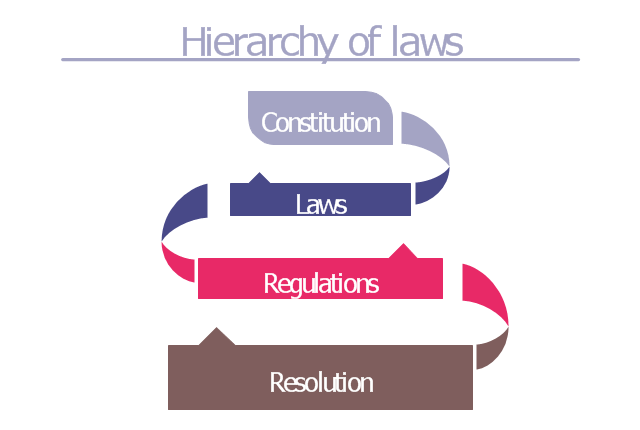 Hierarchy of laws

Constitution

Laws

Regulations

Resolution