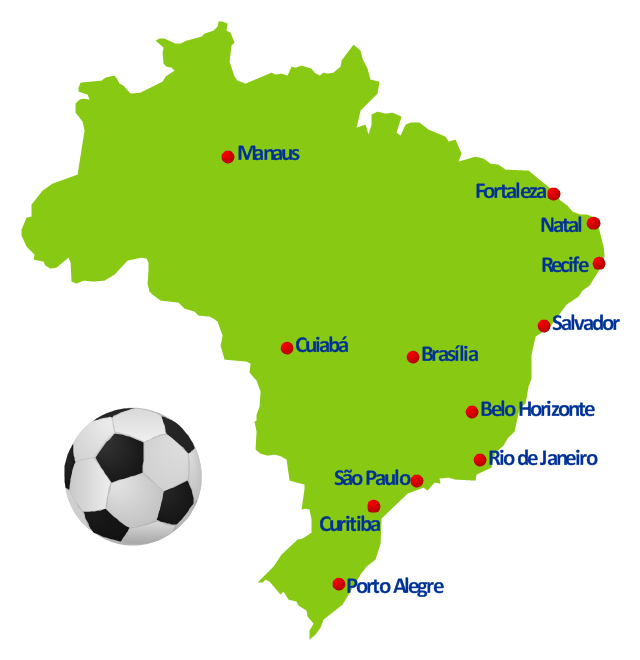 Manaus
Fortaleza
Natal
Recife
Salvador
Cuiabá
Brasília
Belo Horizonte
Rio de Janeiro
São Paulo
Curitiba
Porto Alegre