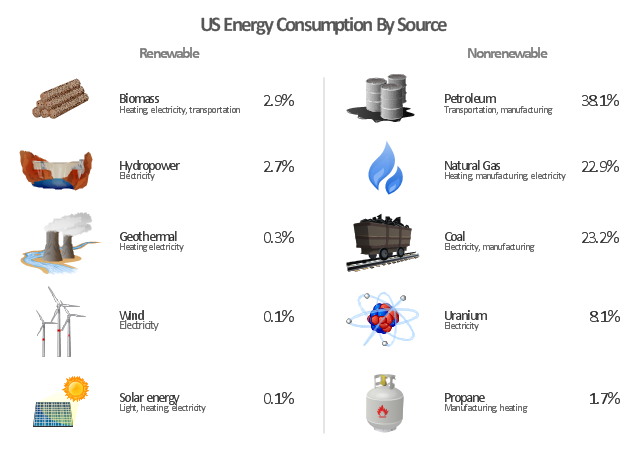 US Energy Consumption By Source

Renewable

Biomass
Heating, electricity, transportation
2.9%

Hydropower
Electricity
2.7%

Geothermal
Heating electricity
0.3%

Wind
Electricity
0.1%

Solar energy
Light, heating, electricity
0.1%

Nonrenewable

Petroleum
Transportation, manufacturing
38.1%

Natural Gas
Heating, manufacturing, electricity
22.9%

Coal
Electricity, manufacturing
23.2%

Uranium
Electricity
8.1%

Propane
Manufacturing, heating
1.7%