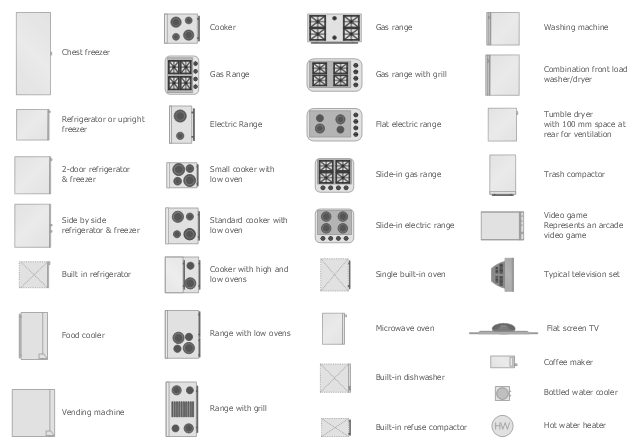 Chest freezer

Refrigerator or upright freezer

2-door refrigerator & freezer

Side by side refrigerator & freezer

Built in refrigerator

Food cooler

Vending machine

Cooker

Gas Range

Electric Range

Small cooker with low oven

Standard cooker with low oven

Cooker with high and low ovens

Range with low ovens

Range with grill

Gas range

Gas range with grill

Flat electric range

Slide-in gas range

Slide-in electric range

Single built-in oven

Microwave oven

Built-in dishwasher

Built-in refuse compactor

Washing machine

Combination front load washer/dryer

Tumble dryer with 100 mm space at rear for ventilation

Trash compactor

Video game Represents an arcade video game

Typical television set

Flat screen TV

Coffee maker

Bottled water cooler

HW

Hot water heater