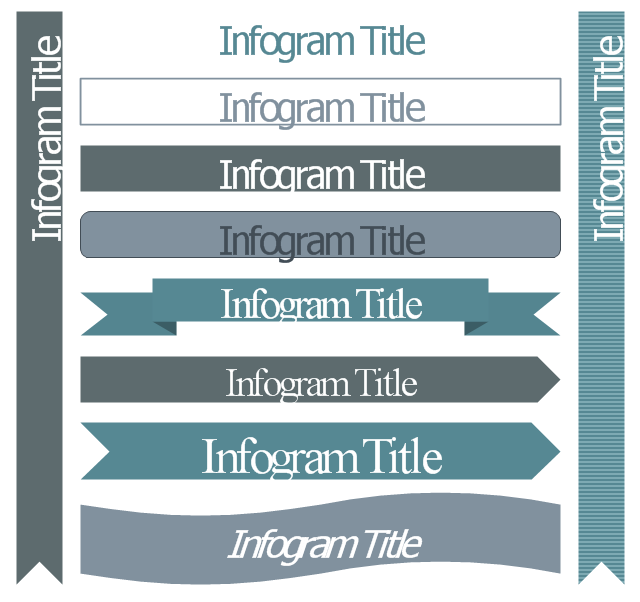 Infogram Title

Infogram Title

Infogram Title

Infogram Title

Infogram Title

Infogram Title

Infogram Title

Infogram Title

Infogram Title

Infogram Title