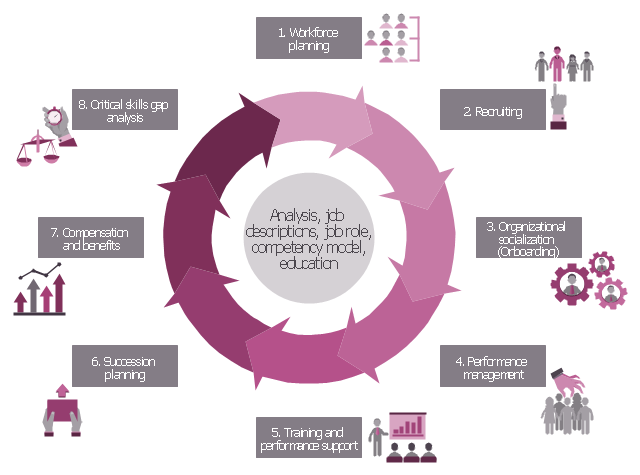 1. Workforce planning

2. Recruiting

3. Organizational socialization (Onboarding)

4. Performance management

5. Training and performance support

6. Succession planning

7. Compensation and benefits

8. Critical skills gap analysis

Analysis, job descriptions, job role, competency model, education