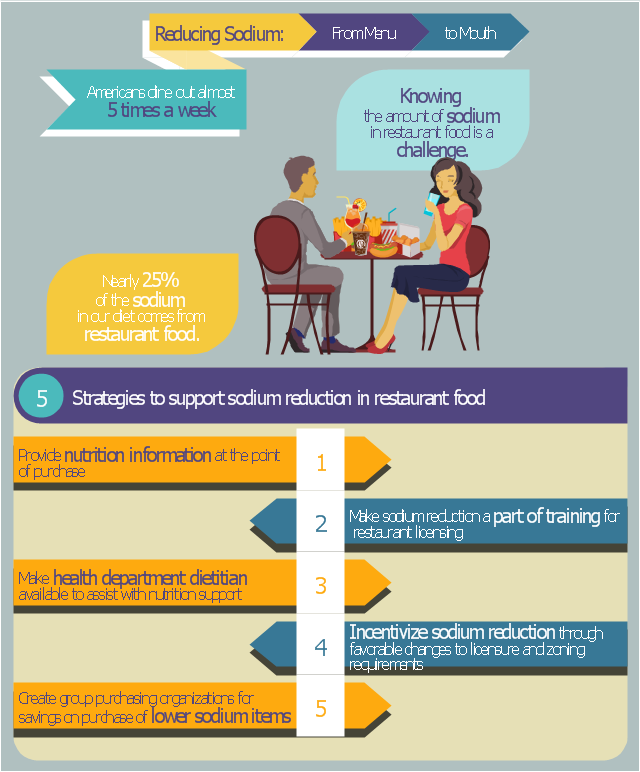 Reducing Sodium: From Menu to Mouth

Americans dine out almost 5 times a week

Knowing the amount of sodium in restaurant food is a challenge.

Nearly 25% of the sodium in our diet comes from restaurant food.

5 Strategies to support sodium reduction in restaurant food

Provide nutrition information at the point of purchase

1

2

Make sodium reduction a part of training for restaurant licensing

Make health department dietitian available to assist with nutrition support

3

4

Incentivize sodium reduction through favorable changes to licensure and zoning requirements

Create group purchasing organizations for savings on purchase of lower sodium items

5