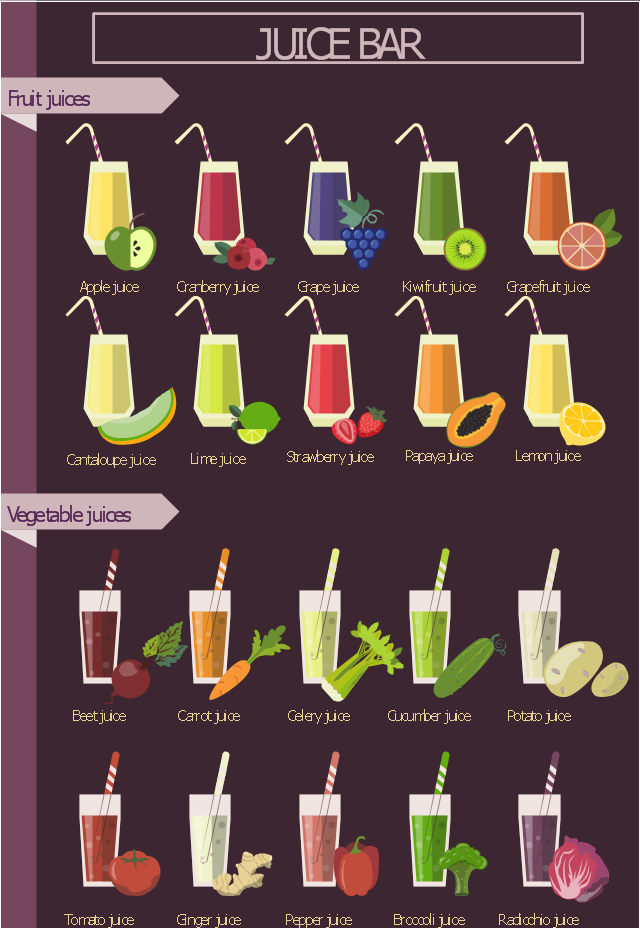 JUICE BAR

Fruit juices

Apple juice
Cranberry juice
Grape juice
Kiwifruit juice
Grapefruit juice

Cantaloupe juice
Lime juice
Strawberry juice
Papaya juice
Lemon juice

Vegetable juices

Beet juice
Carrot juice
Celery juice
Cucumber juice
Potato juice

Tomato juice
Ginger juice
Pepper juice
Broccoli juice
Radicchio juice