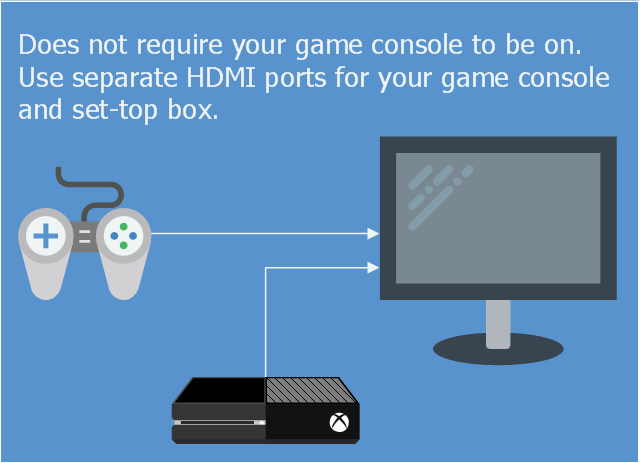 Does not require your game console to be on. Use separate HDMI ports for your game console and set-top box.