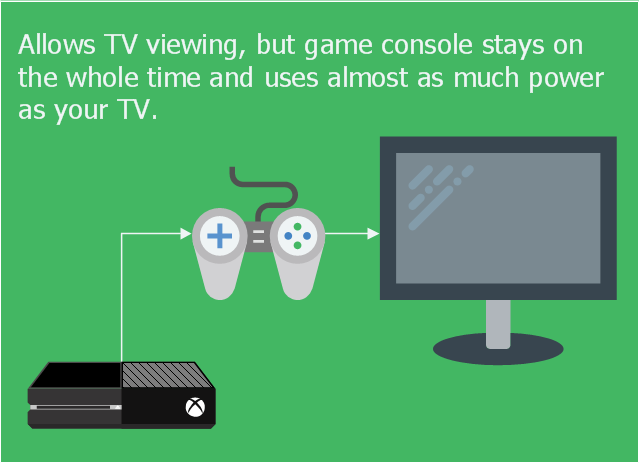 Allows TV viewing, but game console stays on the whole time and uses almost as much power as your TV.