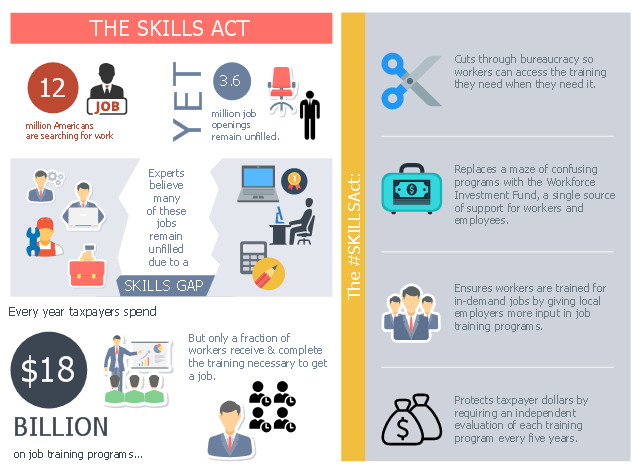 THE SKILLS ACT

12

JOB

million Americans are searching for work

YET

3.6

million job openings remain unfilled.

Experts believe many of these jobs remain unfilled due to a

SKILLS GAP

Every year taxpayers spend

$18

BILLION

on job training programs...

But only a fraction of workers receive & complete the training necessary to get a job.

The #SKILLSAct:

Cuts through bureaucracy so workers can access the training they need when they need it.

Replaces a maze of confusing programs with the Workforce Investment Fund, a single source of support for workers and employees.

Ensures workers are trained for in-demand jobs by giving local employers more input in job training programs.

Protects taxpayer dollars by requiring an independent evaluation of each training program every five years.