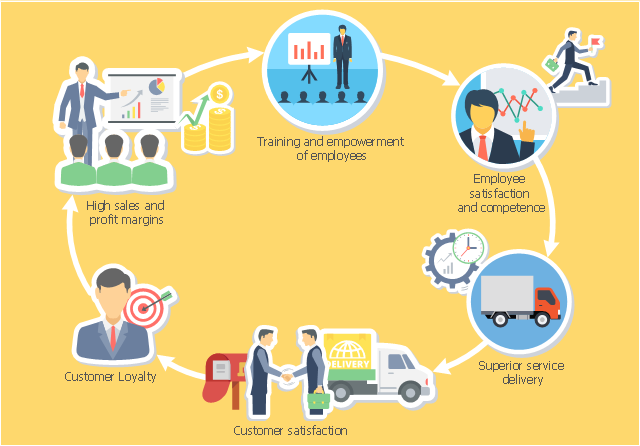 Training and empowerment of employees

Employee satisfaction and competence

Superior service delivery

DELIVERY

Customer satisfaction

Customer Loyalty

High sales and profit margins