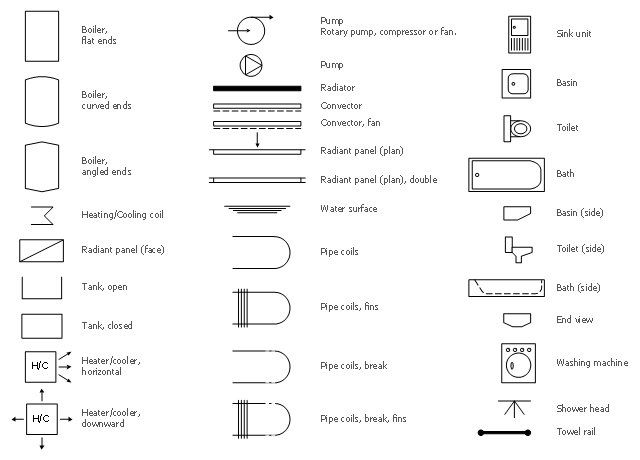 Boiler, flat ends

Boiler, curved ends

Boiler, angled ends

Heating/Cooling coil

Radiant panel (face)

Tank, open

Tank, closed

H/C

Heater/cooler, horizontal

H/C

Heater/cooler, downward

Pump
Rotary pump, compressor or fan.

Pump

Radiator

Convector

Convector, fan

Radiant panel (plan)

Radiant panel (plan), double

Water surface

Pipe coils

Pipe coils, fins

Pipe coils, break

Pipe coils, break, fins

Sink unit

Basin

Toilet

Bath

Basin (side)

Toilet (side)

Bath (side)

End view

Washing machine

Shower head

Towel rail